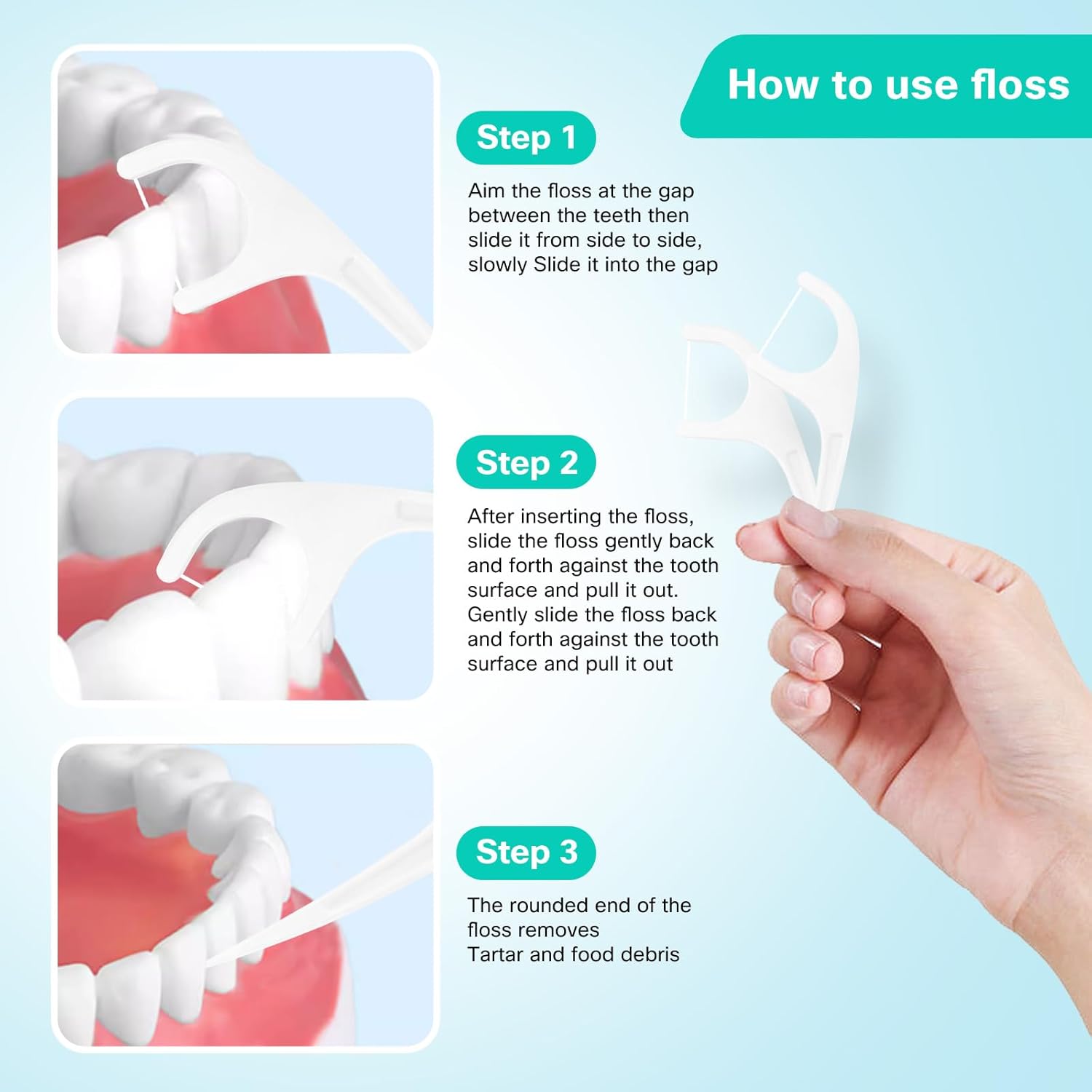 How to use floss

Step 1

Aim the floss at the gap between the teeth then slide it from side to side, slowly Slide it into the gap

Step 2

After inserting the floss, slide the floss gently back and forth against the tooth surface and pull it out. Gently slide the floss back and forth against the tooth surface and pull it out

Step 3

The rounded end of the floss removes
Tartar and food debris