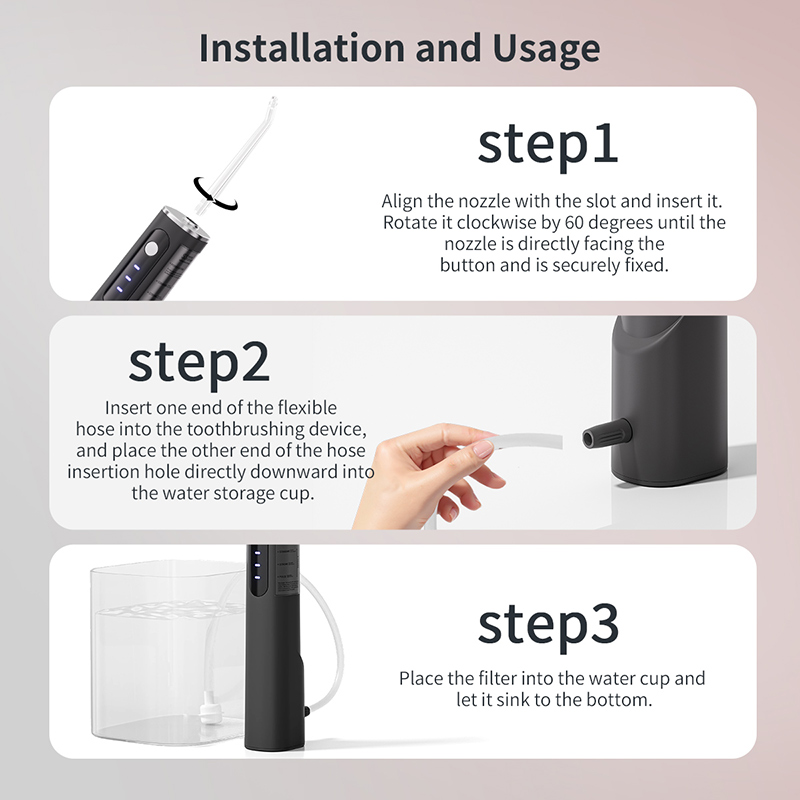 Installation and Usage

step1

Align the nozzle with the slot and insert it. Rotate it clockwise by 60 degrees until the nozzle is directly facing the button and is securely fixed.

step2

Insert one end of the flexible hose into the toothbrushing device, and place the other end of the hose insertion hole directly downward into the water storage cup.

step3

Place the filter into the water cup and let it sink to the bottom.